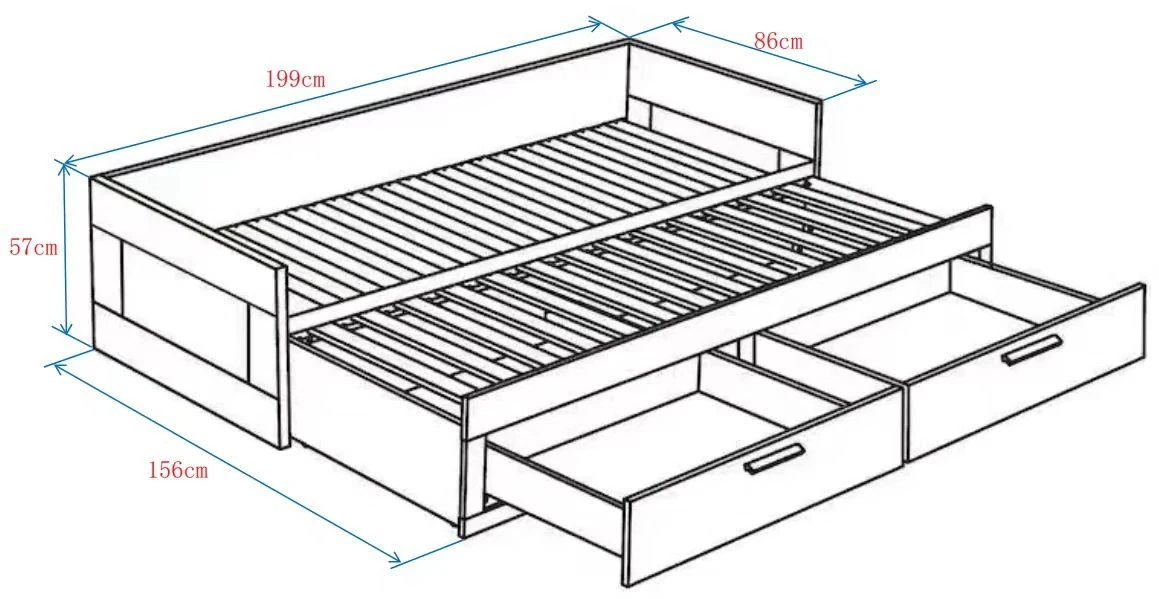 199cm
86cm
57cm
156cm